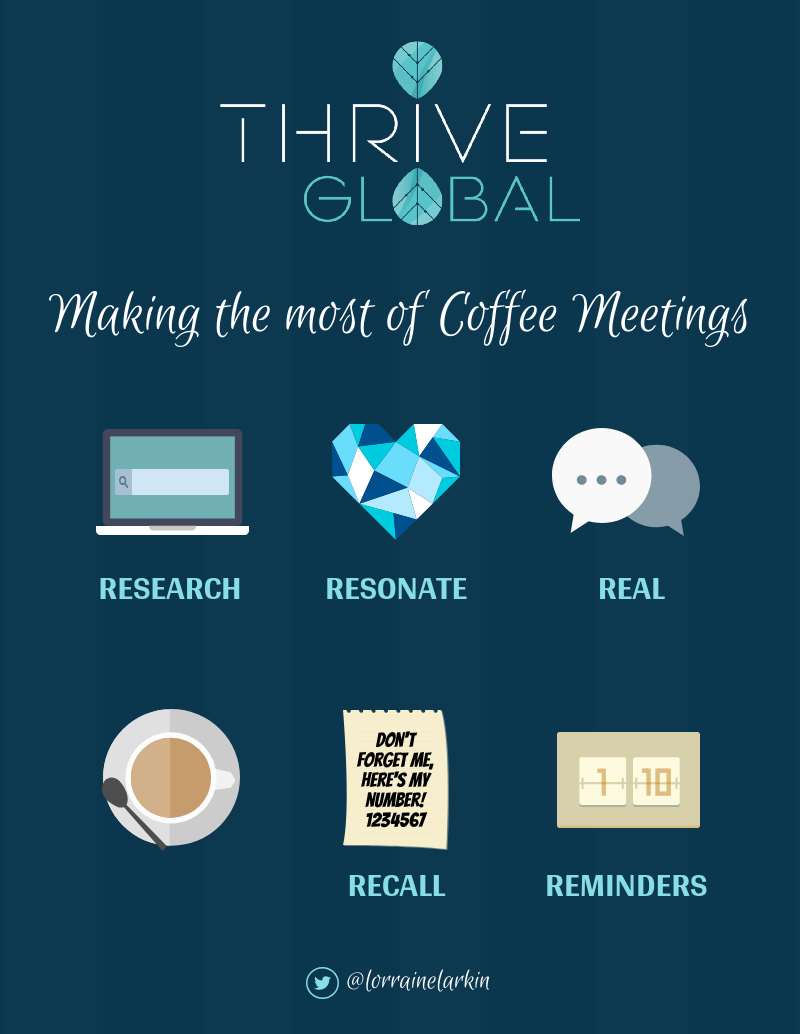 THRIVE GLOBAL

Making the most of Coffee Meetings

RESEARCH

RESONATE

REAL

DON'T FORGET ME, HERE'S MY NUMBER! 1234567

RECALL

1 10

REMINDERS

@lorrainelarkin