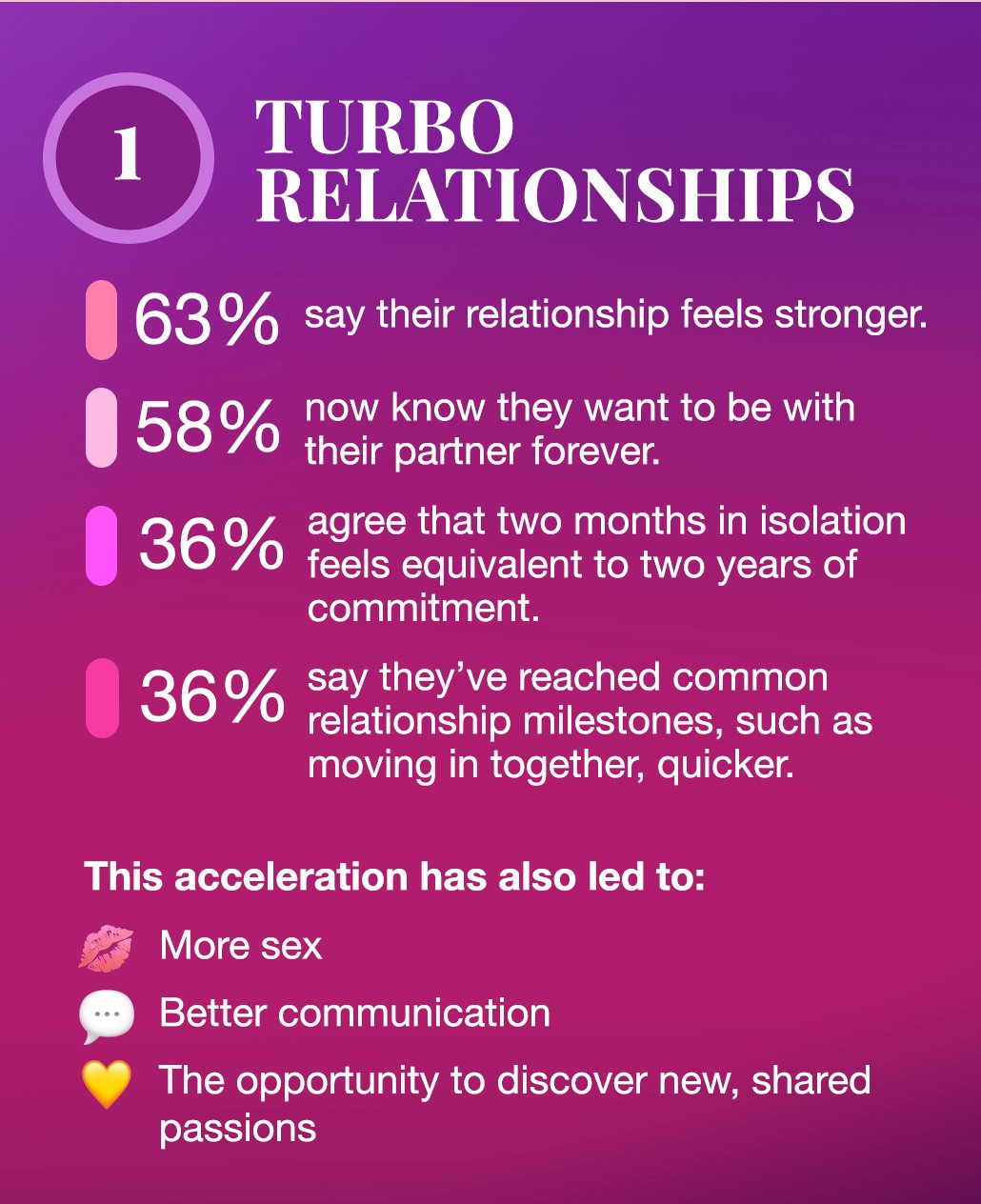 1

TURBO RELATIONSHIPS

63% say their relationship feels stronger.

58% now know they want to be with their partner forever.

36% agree that two months in isolation feels equivalent to two years of commitment.

36% say they've reached common relationship milestones, such as moving in together, quicker.

This acceleration has also led to:

More sex

Better communication

The opportunity to discover new, shared passions