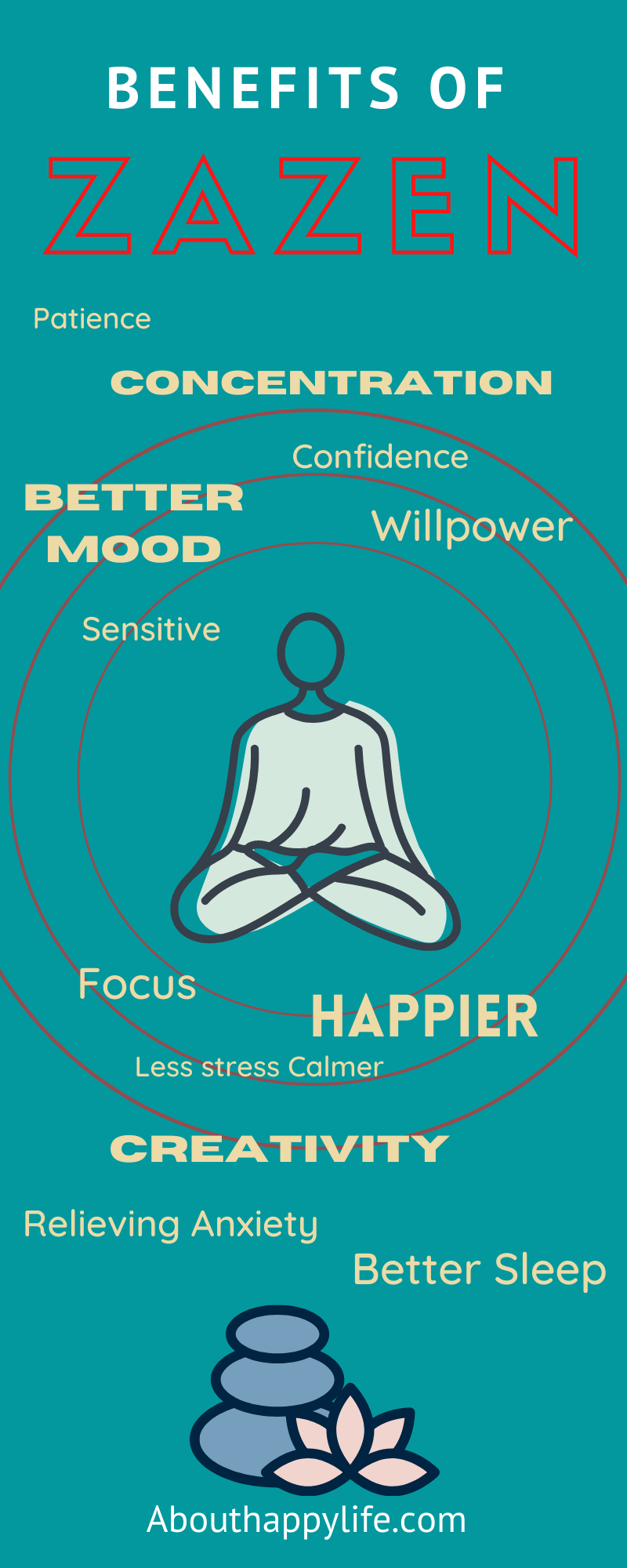 BENEFITS OF

ZAZEN

Patience

CONCENTRATION

Confidence

BETTER MOOD

Willpower

Sensitive

Focus

HAPPIER

Less stress Calmer

CREATIVITY

Relieving Anxiety

Better Sleep

Abouthappylife.com